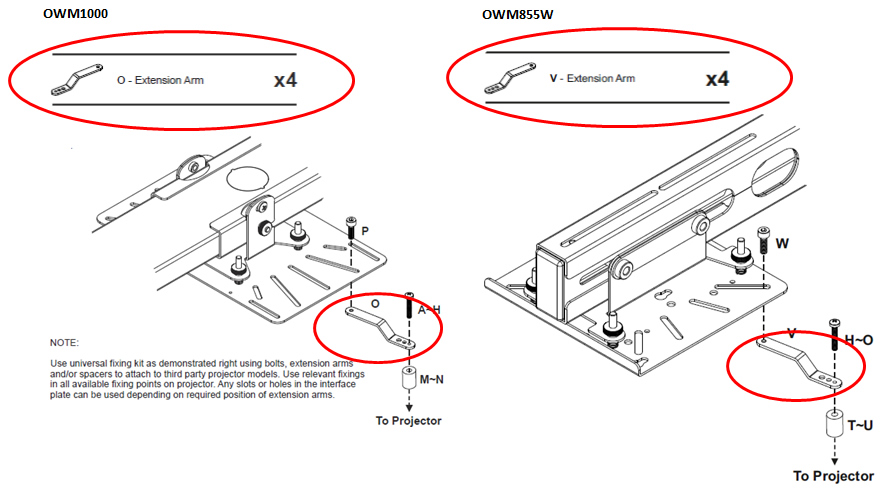 OWM1000

O - Extension Arm x4

P

O

A~H

M~N

To Projector

NOTE:

Use universal fixing kit as demonstrated right using bolts, extension arms and/or spacers to attach to third party projector models. Use relevant fixings in all available fixing points on projector. Any slots or holes in the interface plate can be used depending on required position of extension arms.

OWM855W

V - Extension Arm x4

W

V

H~O

T~U

To Projector